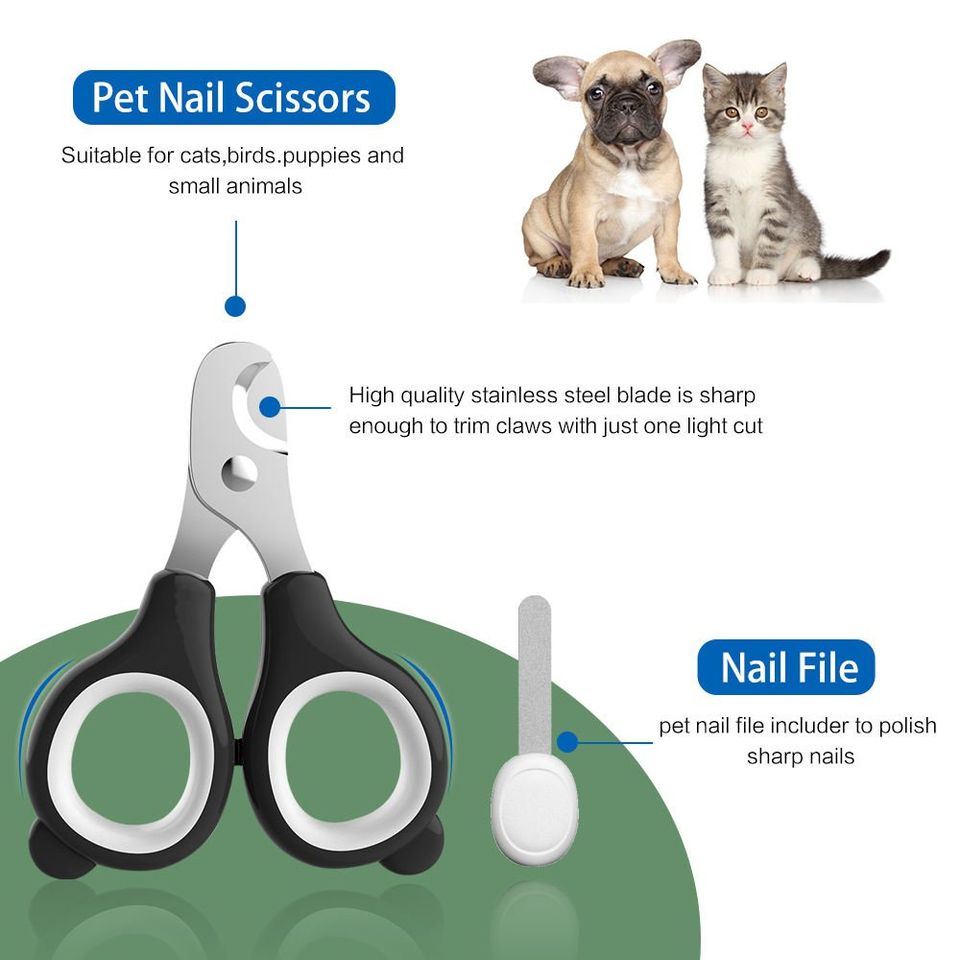 Pet Nail Scissors

Suitable for cats,birds.puppies and small animals

High quality stainless steel blade is sharp enough to trim claws with just one light cut

Nail File

pet nail file includer to polish sharp nails